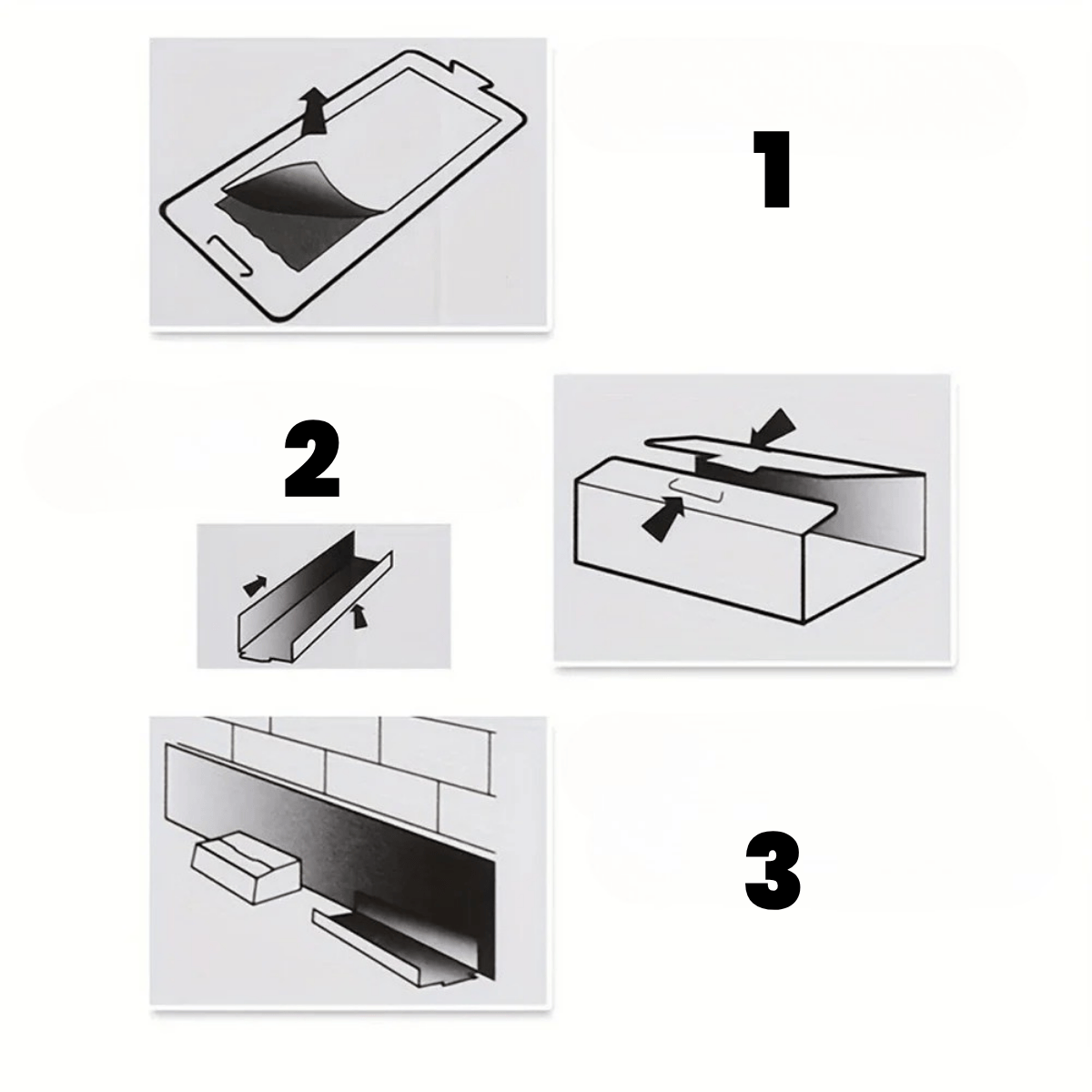 1

2

3